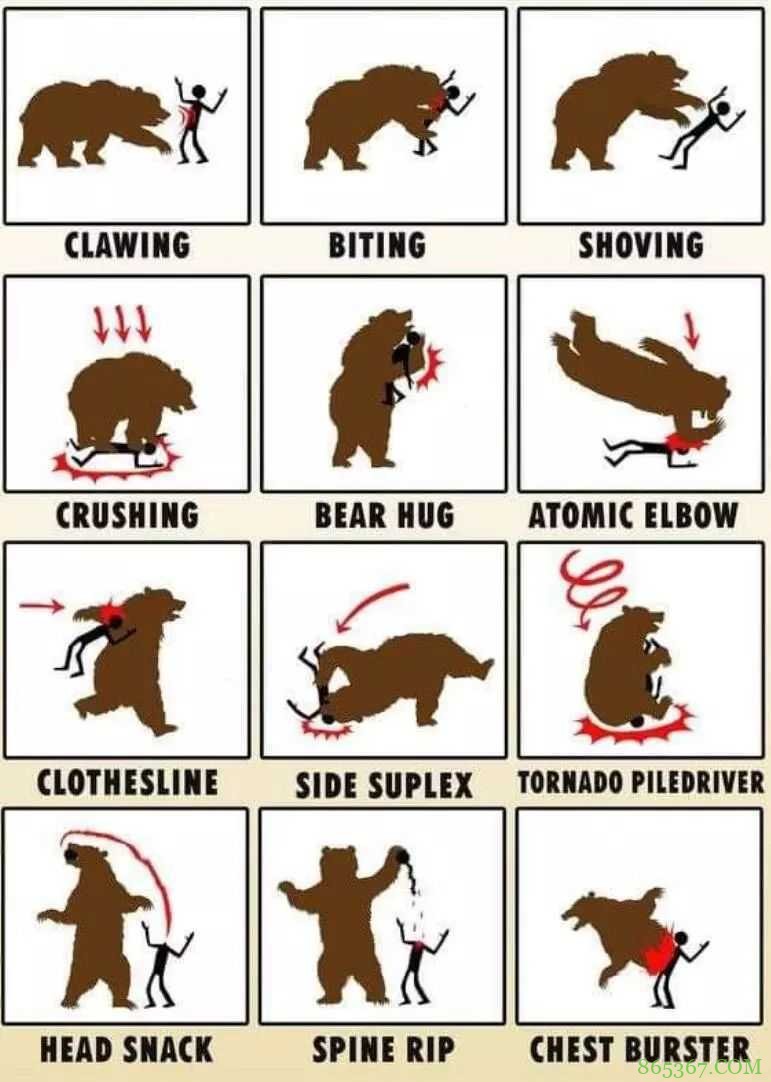 CLAWING

BITING

SHOVING

CRUSHING

BEAR HUG

ATOMIC ELBOW

CLOTHESLINE

SIDE SUPLEX

TORNADO PILEDRIVER

HEAD SNACK

SPINE RIP

CHEST BURSTER

865367.COM