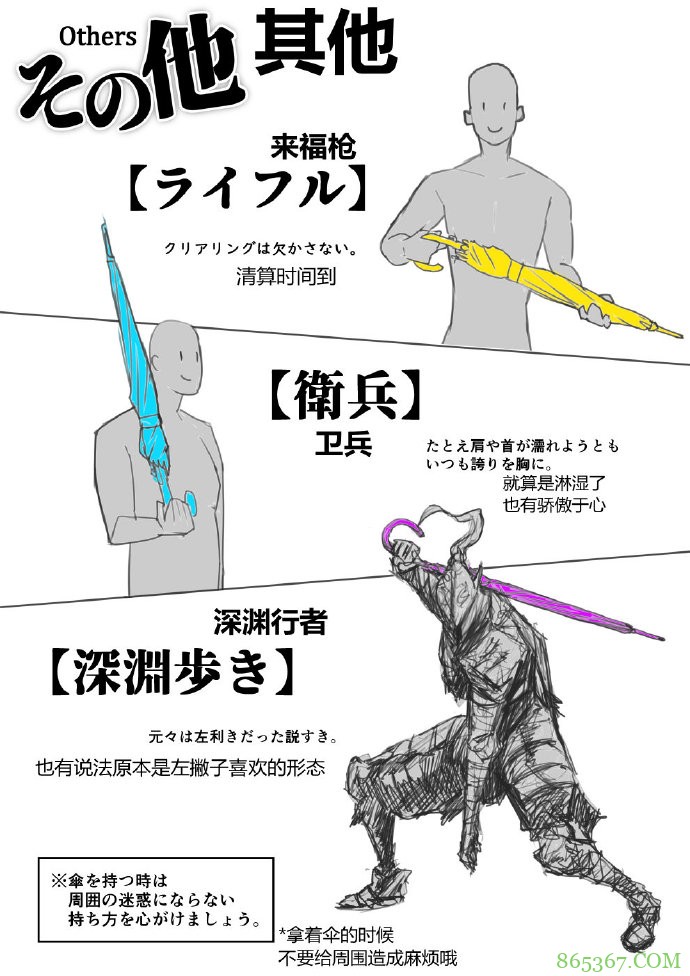 Others
その他 其他

来福枪
【ライフル】
クリアリングは欠かさない。
清算时间到

【衛兵】
卫兵
たとえ肩や首が濡れようとも
いつも誇りを胸に。
就算是淋湿了
也有骄傲于心

深渊行者
【深淵歩き】
元々は左利きだった説すき。
也有说法原本是左撇子喜欢的形态

※傘を持つ時は
周囲の迷惑にならない
持ち方を心がけましょう。

*拿着伞的时候
不要给周围造成麻烦哦

865367.COM